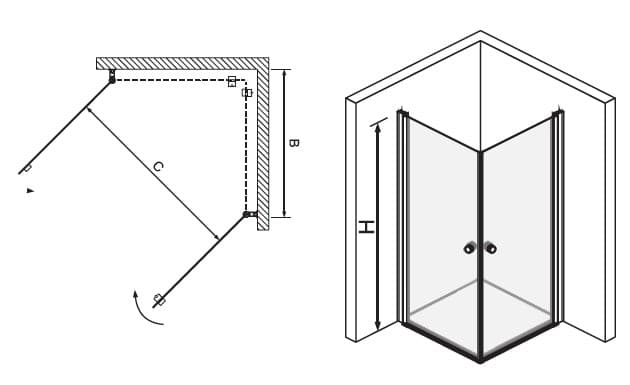 C
B
H